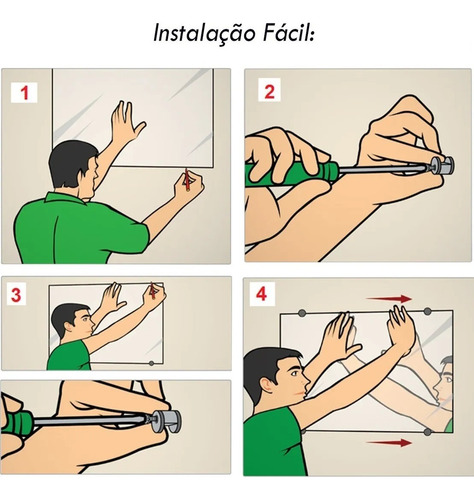 Instalação Fácil:

1

2

3

4