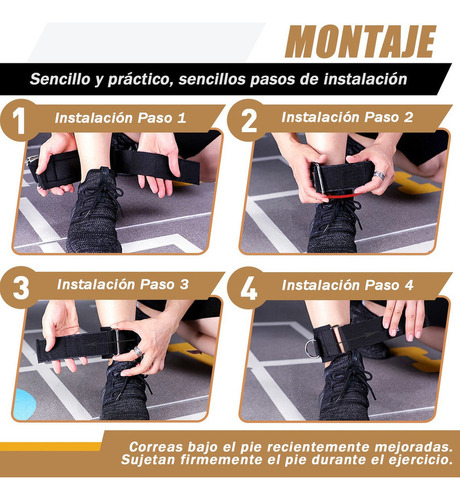 MONTAJE

Sencillo y práctico, sencillos pasos de instalación

1 Instalación Paso 1

2 Instalación Paso 2

3 Instalación Paso 3

4 Instalación Paso 4

Correas bajo el pie recientemente mejoradas.
Sujetan firmemente el pie durante el ejercicio.