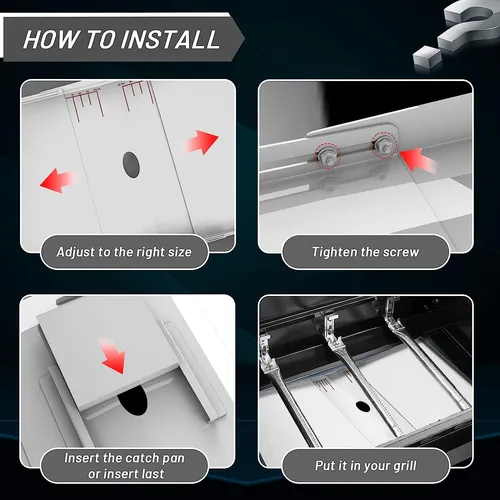 HOW TO INSTALL

Adjust to the right size

Tighten the screw

Insert the catch pan or insert last

Put it in your grill