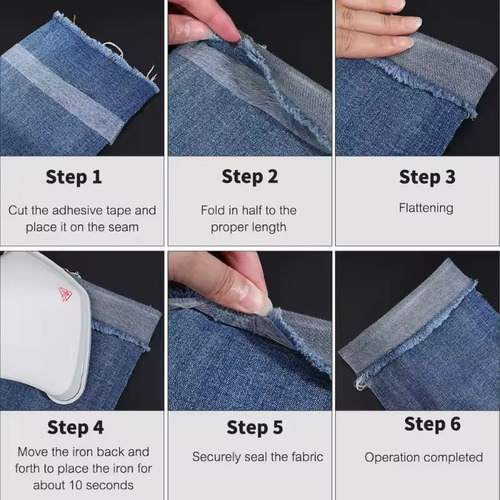 Step 1

Cut the adhesive tape and place it on the seam

Step 2

Fold in half to the proper length

Step 3

Flattening

Step 4

Move the iron back and forth to place the iron for about 10 seconds

Step 5

Securely seal the fabric

Step 6

Operation completed