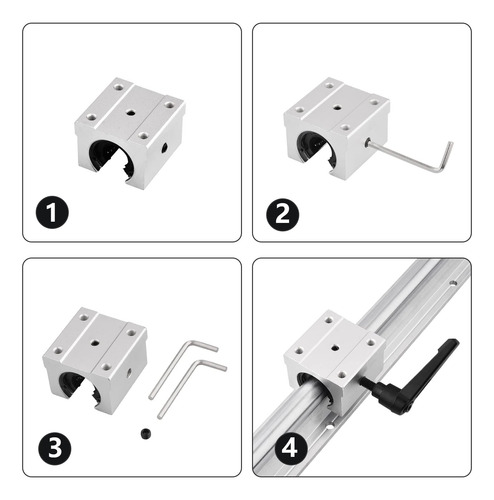 1

2

3

4