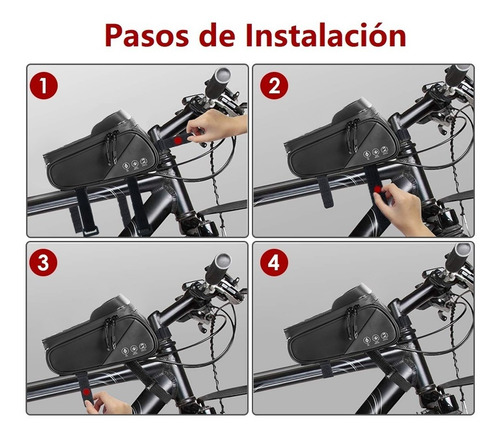 Pasos de Instalación

1

2

3

4