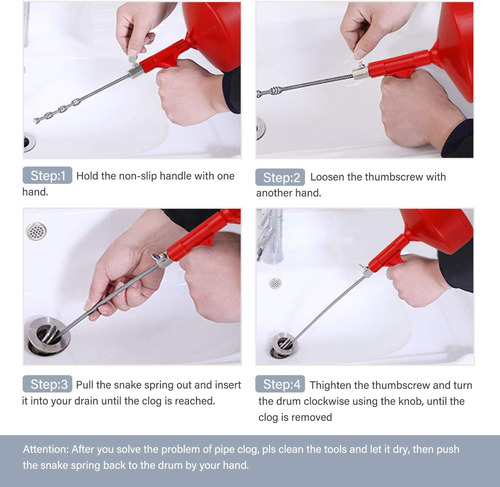 Step:1 Hold the non-slip handle with one hand.

Step:2 Loosen the thumbscrew with another hand.

Step:3 Pull the snake spring out and insert it into your drain until the clog is reached.

Step:4 Thighten the thumbscrew and turn the drum clockwise using the knob, until the clog is removed

Attention: After you solve the problem of pipe clog, pls clean the tools and let it dry, then push the snake spring back to the drum by your hand.