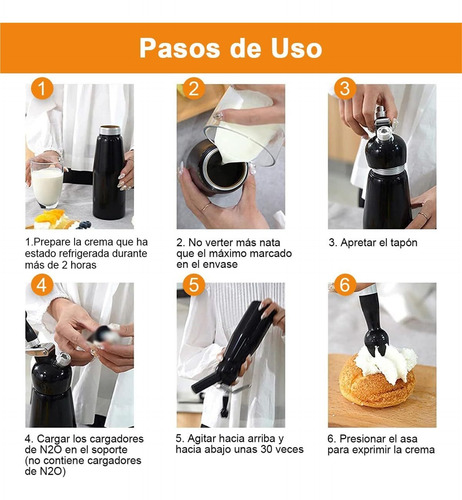 Pasos de Uso

1

1.Prepare la crema que ha estado refrigerada durante más de 2 horas

2

2. No verter más nata que el máximo marcado en el envase

3

3. Apretar el tapón

4

4. Cargar los cargadores de N2O en el soporte (no contiene cargadores de N2O)

5

5. Agitar hacia arriba y hacia abajo unas 30 veces

6

6. Presionar el asa para exprimir la crema