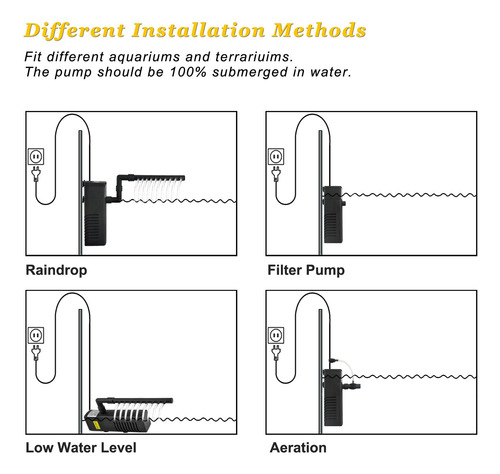 Different Installation Methods

Fit different aquariums and terrariuims.
The pump should be 100% submerged in water.

Raindrop

Filter Pump

Low Water Level

Aeration