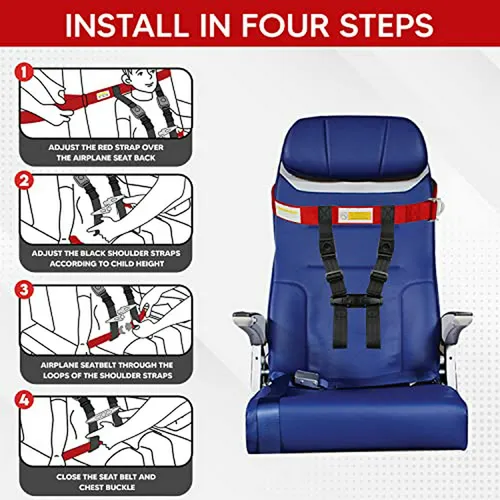 INSTALL IN FOUR STEPS

1

ADJUST THE RED STRAP OVER THE AIRPLANE SEAT BACK

2

ADJUST THE BLACK SHOULDER STRAPS ACCORDING TO CHILD HEIGHT

3

AIRPLANE SEATBELT THROUGH THE LOOPS OF THE SHOULDER STRAPS

4

CLOSE THE SEAT BELT AND CHEST BUCKLE