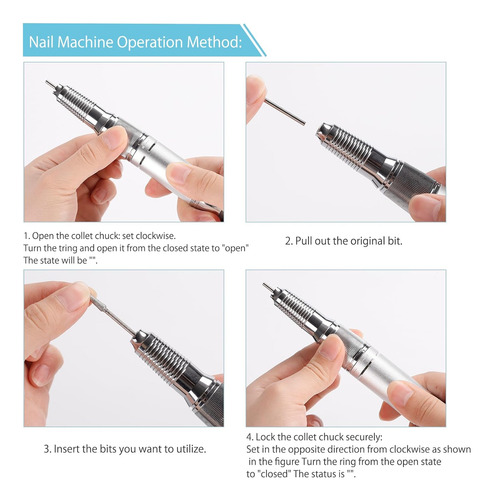 Nail Machine Operation Method:

1. Open the collet chuck: set clockwise.
Turn the tring and open it from the closed state to "open"
The state will be "".

2. Pull out the original bit.

3. Insert the bits you want to utilize.

4. Lock the collet chuck securely:
Set in the opposite direction from clockwise as shown in the figure Turn the ring from the open state to "closed" The status is "".