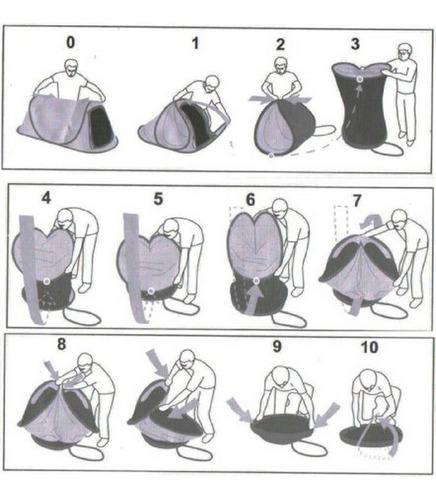 0
1
2
3

4
5
6
7

8
9
10