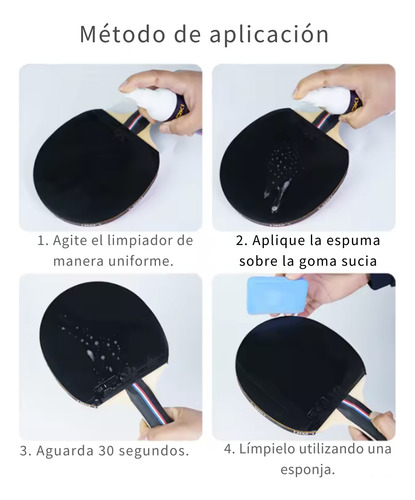 Método de aplicación

1. Agite el limpiador de manera uniforme.

2. Aplique la espuma sobre la goma sucia

3. Aguarda 30 segundos.

4. Límpielo utilizando una esponja.