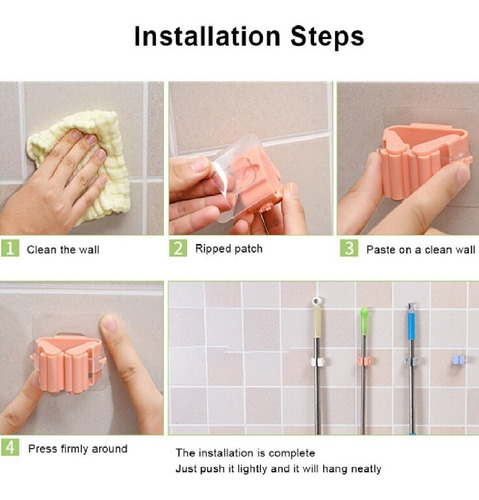 Installation Steps

1 Clean the wall

2 Ripped patch

3 Paste on a clean wall

4 Press firmly around

The installation is complete
Just push it lightly and it will hang neatly