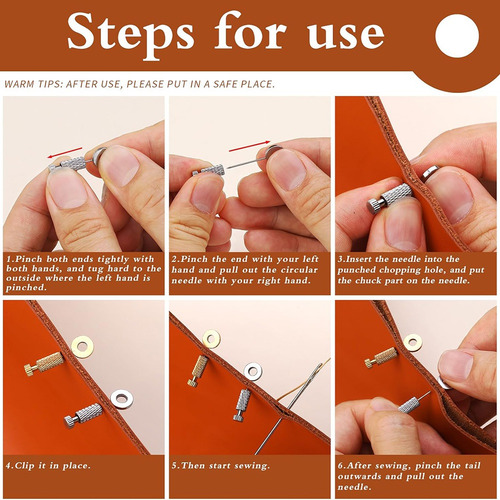 Steps for use

WARM TIPS: AFTER USE, PLEASE PUT IN A SAFE PLACE.

1.Pinch both ends tightly with both hands, and tug hard to the outside where the left hand is pinched.

2.Pinch the end with your left hand and pull out the circular needle with your right hand.

3.Insert the needle into the punched chopping hole, and put the chuck part on the needle.

4.Clip it in place.

5.Then start sewing.

6.After sewing, pinch the tail outwards and pull out the needle.