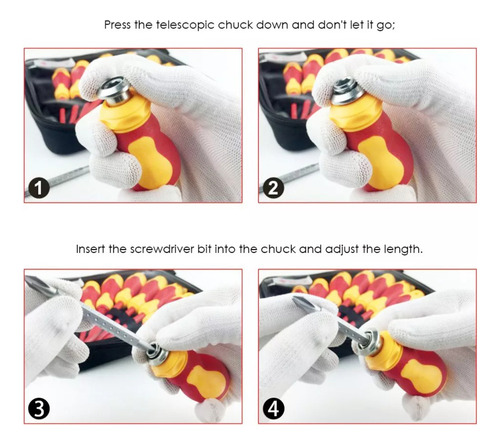 Press the telescopic chuck down and don't let it go;

1

2

Insert the screwdriver bit into the chuck and adjust the length.

3

4