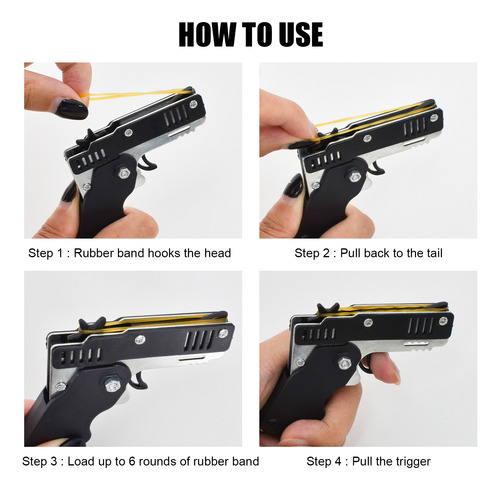 HOW TO USE

Step 1 : Rubber band hooks the head

Step 2 : Pull back to the tail

Step 3 : Load up to 6 rounds of rubber band

Step 4 : Pull the trigger