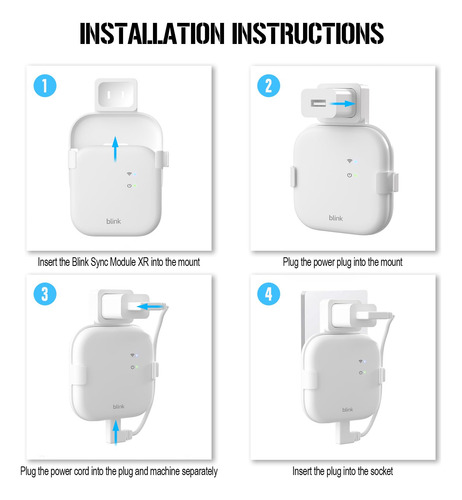 INSTALLATION INSTRUCTIONS

1

blink

Insert the Blink Sync Module XR into the mount

2

blink

Plug the power plug into the mount

3

blink

Plug the power cord into the plug and machine separately

4

blink

Insert the plug into the socket