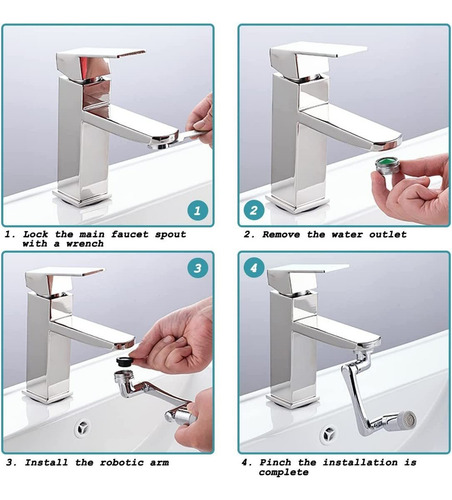 1

1. Lock the main faucet spout with a wrench

2

2. Remove the water outlet

3

3. Install the robotic arm

4

4. Pinch the installation is complete