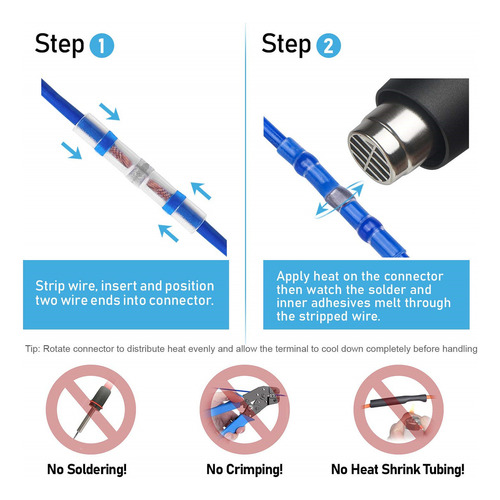 Step 1

Strip wire, insert and position two wire ends into connector.

Step 2

Apply heat on the connector then watch the solder and inner adhesives melt through the stripped wire.

Tip: Rotate connector to distribute heat evenly and allow the terminal to cool down completely before handling

No Soldering!

No Crimping!

No Heat Shrink Tubing!