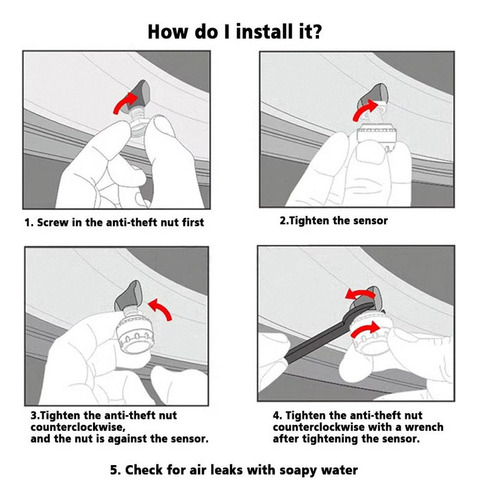 How do I install it?

1. Screw in the anti-theft nut first

2.Tighten the sensor

3.Tighten the anti-theft nut counterclockwise, and the nut is against the sensor.

4. Tighten the anti-theft nut counterclockwise with a wrench after tightening the sensor.

5. Check for air leaks with soapy water