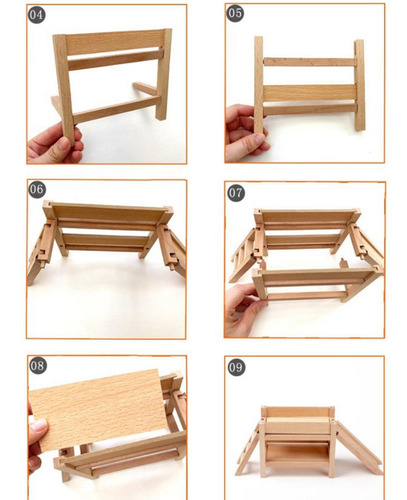 04

05

06

07

08

09