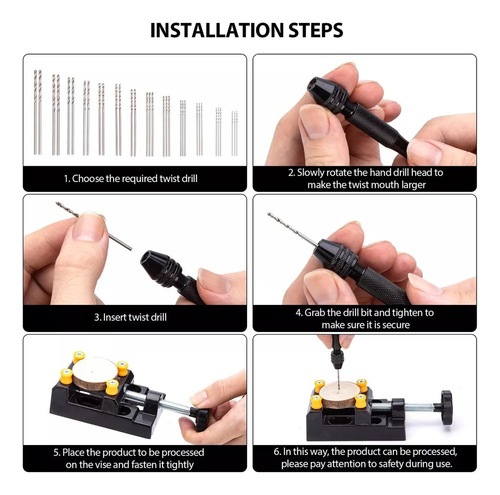 INSTALLATION STEPS

1. Choose the required twist drill

2. Slowly rotate the hand drill head to make the twist mouth larger

3. Insert twist drill

4. Grab the drill bit and tighten to make sure it is secure

5. Place the product to be processed on the vise and fasten it tightly

6. In this way, the product can be processed, please pay attention to safety during use.