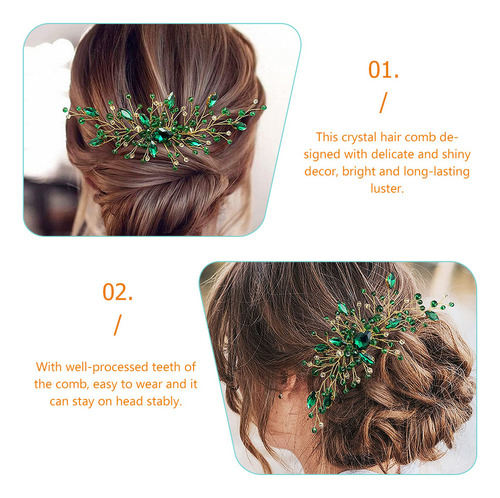 01.
/

This crystal hair comb designed with delicate and shiny decor, bright and long-lasting luster.

02.
/

With well-processed teeth of the comb, easy to wear and it can stay on head stably.