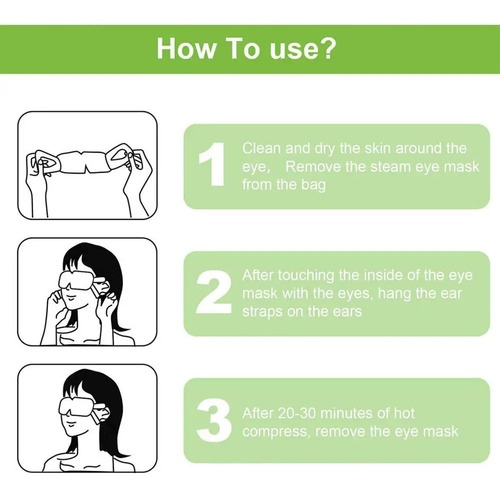 How To use?

1 Clean and dry the skin around the eye,  Remove the steam eye mask from the bag

2 After touching the inside of the eye mask with the eyes, hang the ear straps on the ears

3 After 20-30 minutes of hot compress, remove the eye mask