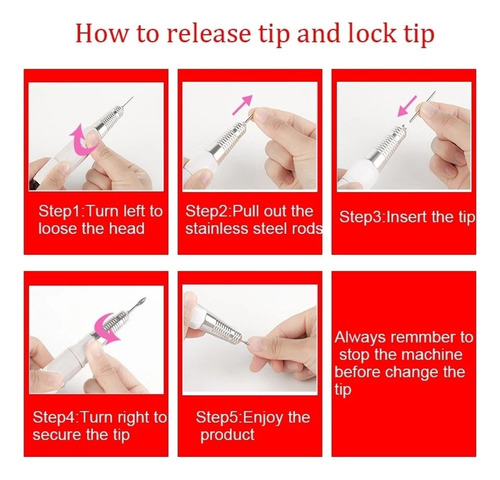 How to release tip and lock tip

Step1:Turn left to loose the head

Step2:Pull out the stainless steel rods

Step3:Insert the tip

Step4:Turn right to secure the tip

Step5:Enjoy the product

Always remmber to stop the machine before change the tip