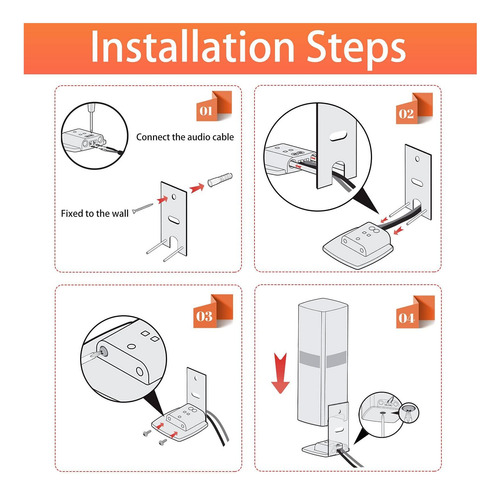 Installation Steps

01

Connect the audio cable

Fixed to the wall

02

03

04