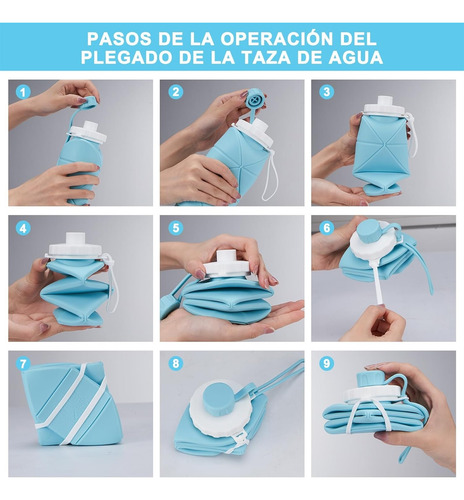 PASOS DE LA OPERACIÓN DEL PLEGADO DE LA TAZA DE AGUA

1

2

3

4

5

6

7

8

9