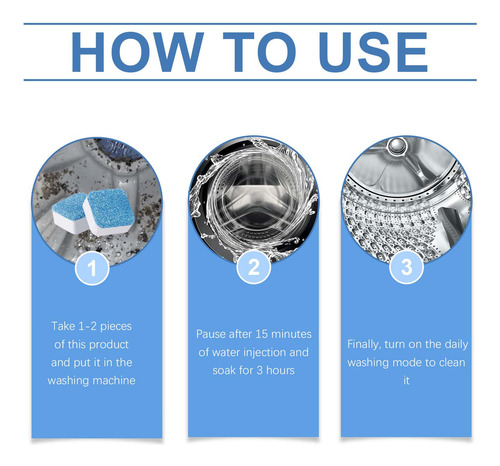 HOW TO USE

1

Take 1-2 pieces of this product and put it in the washing machine

2

Pause after 15 minutes of water injection and soak for 3 hours

3

Finally, turn on the daily washing mode to clean it