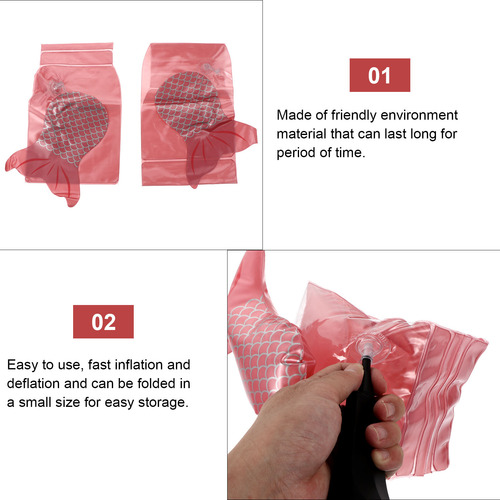 01

Made of friendly environment material that can last long for period of time.

02

Easy to use, fast inflation and deflation and can be folded in a small size for easy storage.