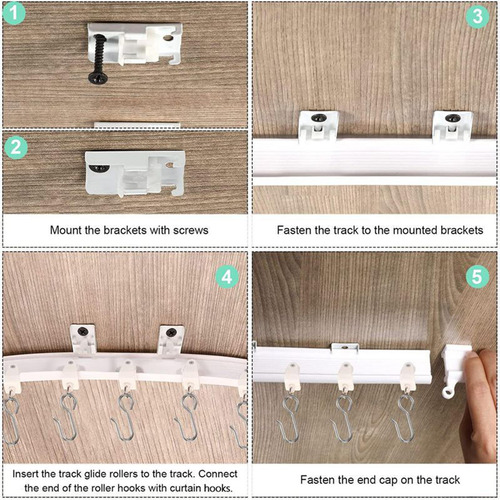 1

2

Mount the brackets with screws

3

Fasten the track to the mounted brackets

4

Insert the track glide rollers to the track. Connect the end of the roller hooks with curtain hooks.

5

Fasten the end cap on the track