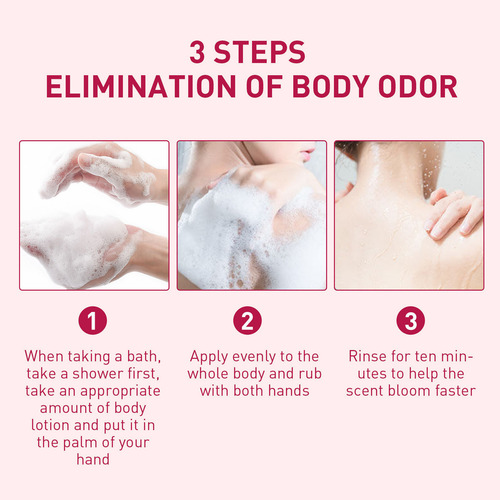 3 STEPS
ELIMINATION OF BODY ODOR

1
When taking a bath, take a shower first, take an appropriate amount of body lotion and put it in the palm of your hand

2
Apply evenly to the whole body and rub with both hands

3
Rinse for ten minutes to help the scent bloom faster