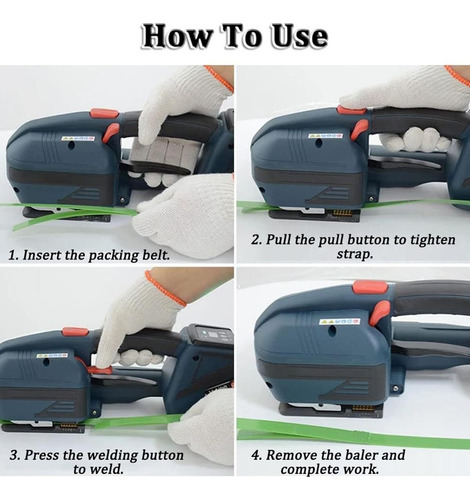 How To Use

1. Insert the packing belt.

2. Pull the pull button to tighten strap.

3. Press the welding button to weld.

4. Remove the baler and complete work.