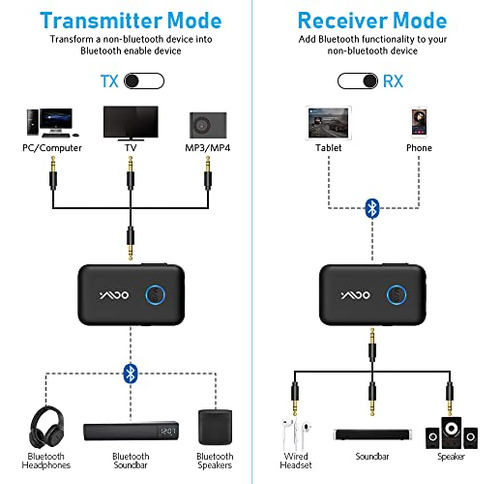 Transmitter Mode

Transform a non-bluetooth device into Bluetooth enable device

TX

PC/Computer

TV

MP3/MP4

YMOO

Bluetooth Headphones

Bluetooth Soundbar

Bluetooth Speakers

Receiver Mode

Add Bluetooth functionality to your non-bluetooth device

RX

Tablet

Phone

YMOO

Wired Headset

Soundbar

Speaker