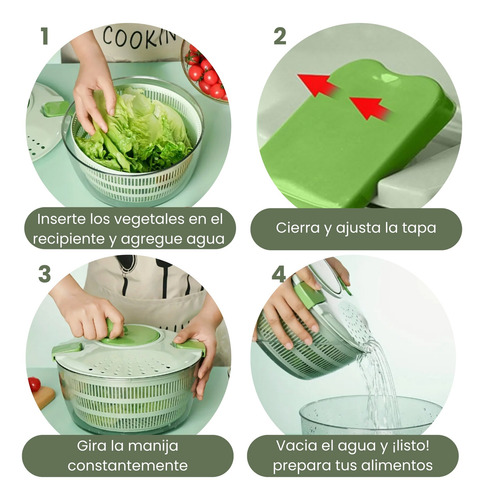 1

COOKIN

Inserte los vegetales en el recipiente y agregue agua

2

Cierra y ajusta la tapa

3

Gira la manija constantemente

4

Vacia el agua y ¡listo! prepara tus alimentos