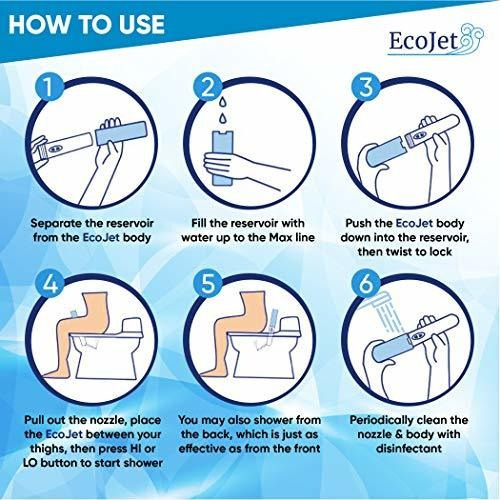 HOW TO USE

EcoJet

1
Separate the reservoir from the EcoJet body

2
Fill the reservoir with water up to the Max line

3
Push the EcoJet body down into the reservoir, then twist to lock

4
Pull out the nozzle, place the EcoJet between your thighs, then press HI or LO button to start shower

5
You may also shower from the back, which is just as effective as from the front

6
Periodically clean the nozzle & body with disinfectant