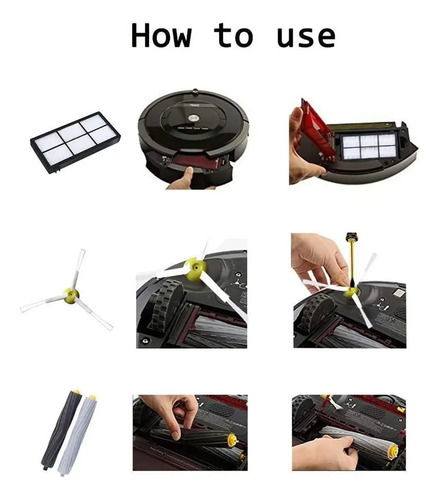 How to use