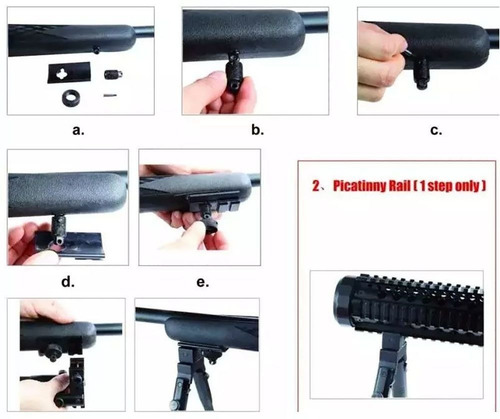 a.

b.

c.

d.

e.

2、 Picatinny Rail ( 1 step only )