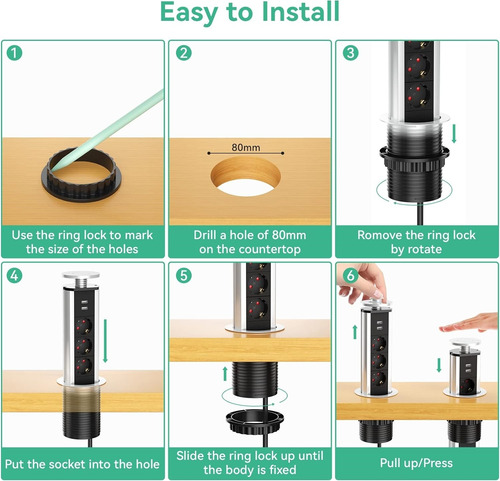 Easy to Install

1
Use the ring lock to mark the size of the holes

2
80mm
Drill a hole of 80mm on the countertop

3
Romove the ring lock by rotate

4
Put the socket into the hole

5
Slide the ring lock up until the body is fixed

6
Pull up/Press