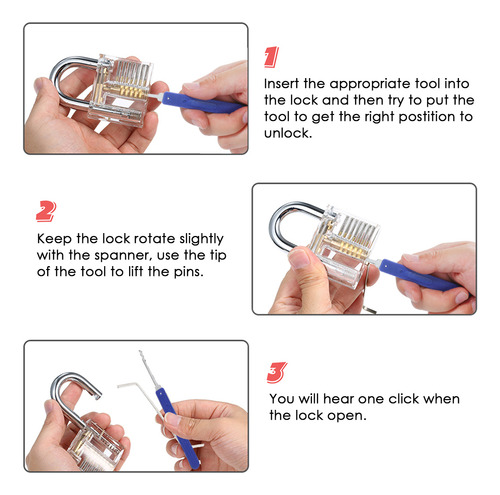 1

Insert the appropriate tool into the lock and then try to put the tool to get the right postition to unlock.

2

Keep the lock rotate slightly with the spanner, use the tip of the tool to lift the pins.

3

You will hear one click when the lock open.