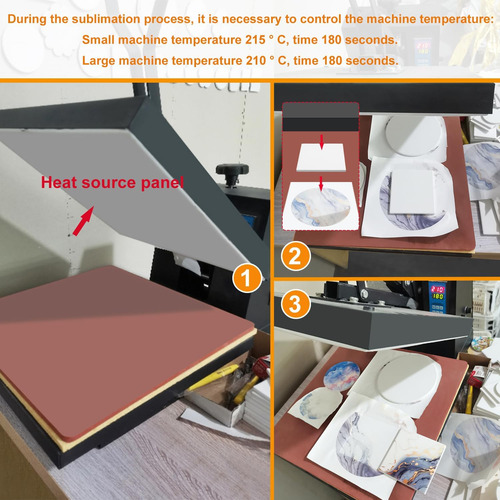 During the sublimation process, it is necessary to control the machine temperature:
Small machine temperature 215 ° C, time 180 seconds.
Large machine temperature 210 ° C, time 180 seconds.

Heat source panel

1

2

3

210
180