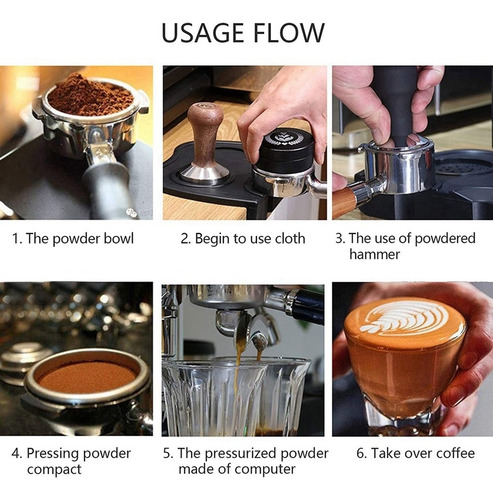 USAGE FLOW

1. The powder bowl

2. Begin to use cloth

3. The use of powdered hammer

4. Pressing powder compact

5. The pressurized powder made of computer

6. Take over coffee