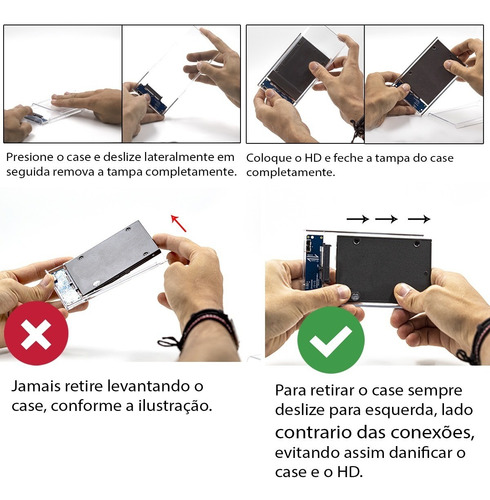 Presione o case e deslize lateralmente em seguida remova a tampa completamente.

Coloque o HD e feche a tampa do case completamente.

Jamais retire levantando o case, conforme a ilustração.

Para retirar o case sempre deslize para esquerda, lado contrario das conexões, evitando assim danificar o case e o HD.