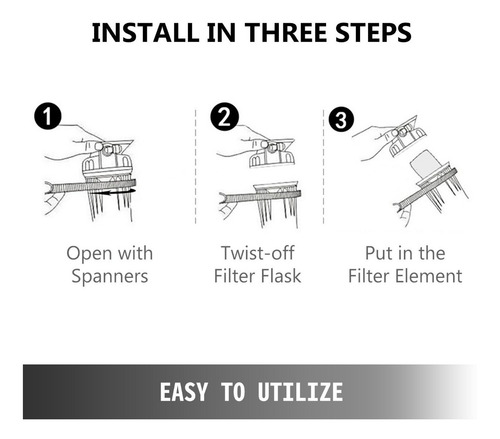 INSTALL IN THREE STEPS

1

Open with Spanners

2

Twist-off Filter Flask

3

Put in the Filter Element

EASY TO UTILIZE