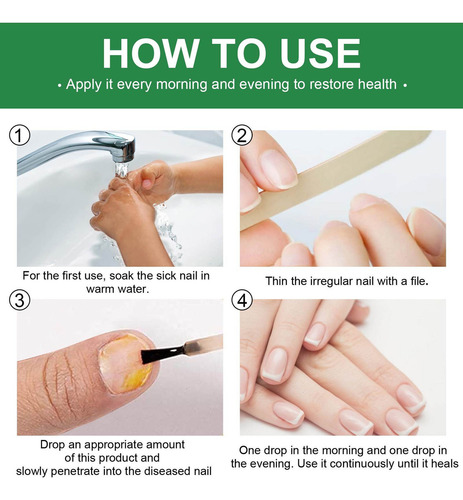 HOW TO USE

• Apply it every morning and evening to restore health •

1

For the first use, soak the sick nail in warm water.

2

Thin the irregular nail with a file.

3

Drop an appropriate amount of this product and slowly penetrate into the diseased nail

4

One drop in the morning and one drop in the evening. Use it continuously until it heals