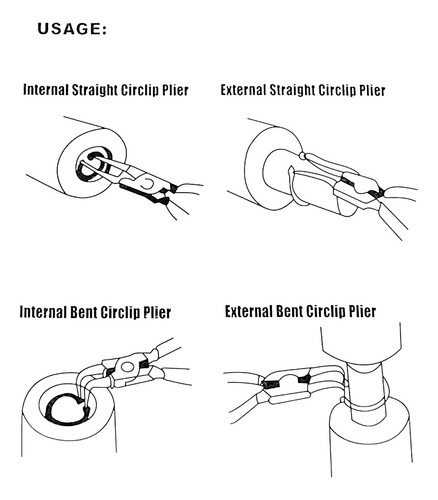 USAGE:

Internal Straight Circlip Plier

External Straight Circlip Plier

Internal Bent Circlip Plier

External Bent Circlip Plier