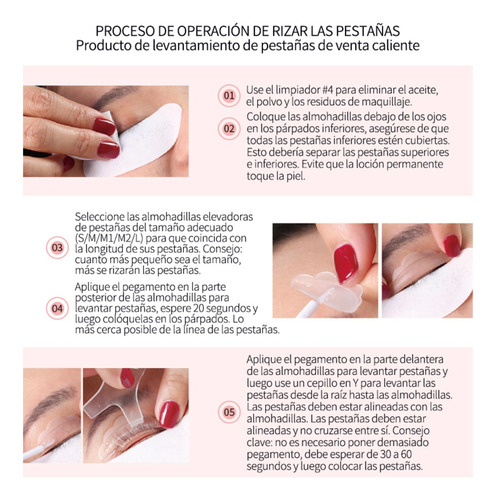 PROCESO DE OPERACIÓN DE RIZAR LAS PESTAÑAS
Producto de levantamiento de pestañas de venta caliente

01 Use el limpiador #4 para eliminar el aceite, el polvo y los residuos de maquillaje.

02 Coloque las almohadillas debajo de los ojos en los párpados inferiores, asegúrese de que todas las pestañas inferiores estén cubiertas. Esto debería separar las pestañas superiores e inferiores. Evite que la loción permanente toque la piel.

03 Seleccione las almohadillas elevadoras de pestañas del tamaño adecuado (S/M/M1/M2/L) para que coincida con la longitud de sus pestañas. Consejo: cuanto más pequeño sea el tamaño, más se rizarán las pestañas.

04 Aplique el pegamento en la parte posterior de las almohadillas para levantar pestañas, espere 20 segundos y luego colóquelas en los párpados. Lo más cerca posible de la línea de las pestañas.

05 Aplique el pegamento en la parte delantera de las almohadillas para levantar pestañas y luego use un cepillo en Y para levantar las pestañas desde la raíz hasta las almohadillas. Las pestañas deben estar alineadas con las almohadillas. Las pestañas deben estar alineadas y no cruzarse entre sí. Consejo clave: no es necesario poner demasiado pegamento, debe esperar de 30 a 60 segundos y luego colocar las pestañas.