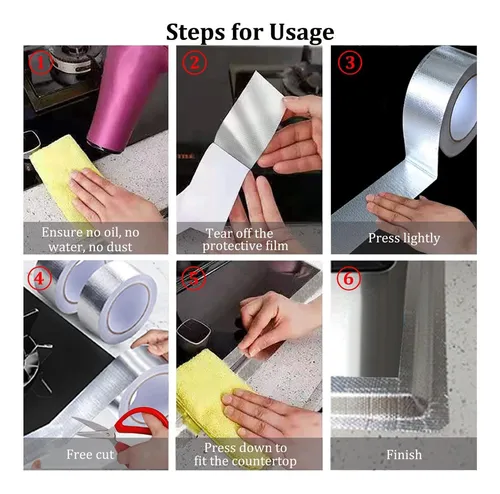 Steps for Usage

1
Ensure no oil, no water, no dust

2
Tear off the protective film

3
Press lightly

4
Free cut

5
Press down to fit the countertop

6
Finish