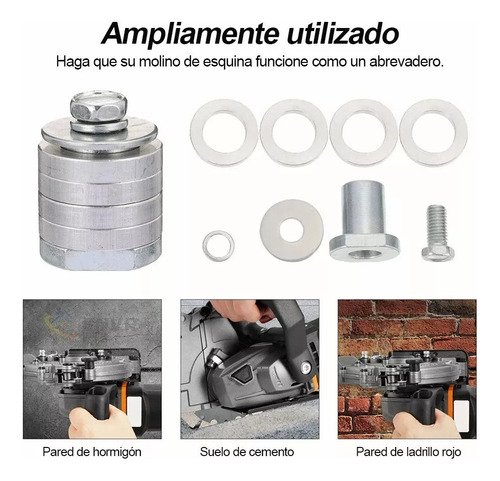 Ampliamente utilizado

Haga que su molino de esquina funcione como un abrevadero.

Pared de hormigón

Suelo de cemento

Pared de ladrillo rojo