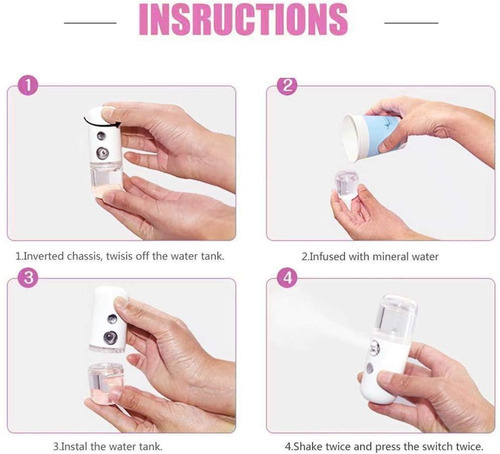 INSRUCTIONS

1

1.Inverted chassis, twisis off the water tank.

2

2.Infused with mineral water

3

3.Instal the water tank.

4

4.Shake twice and press the switch twice.